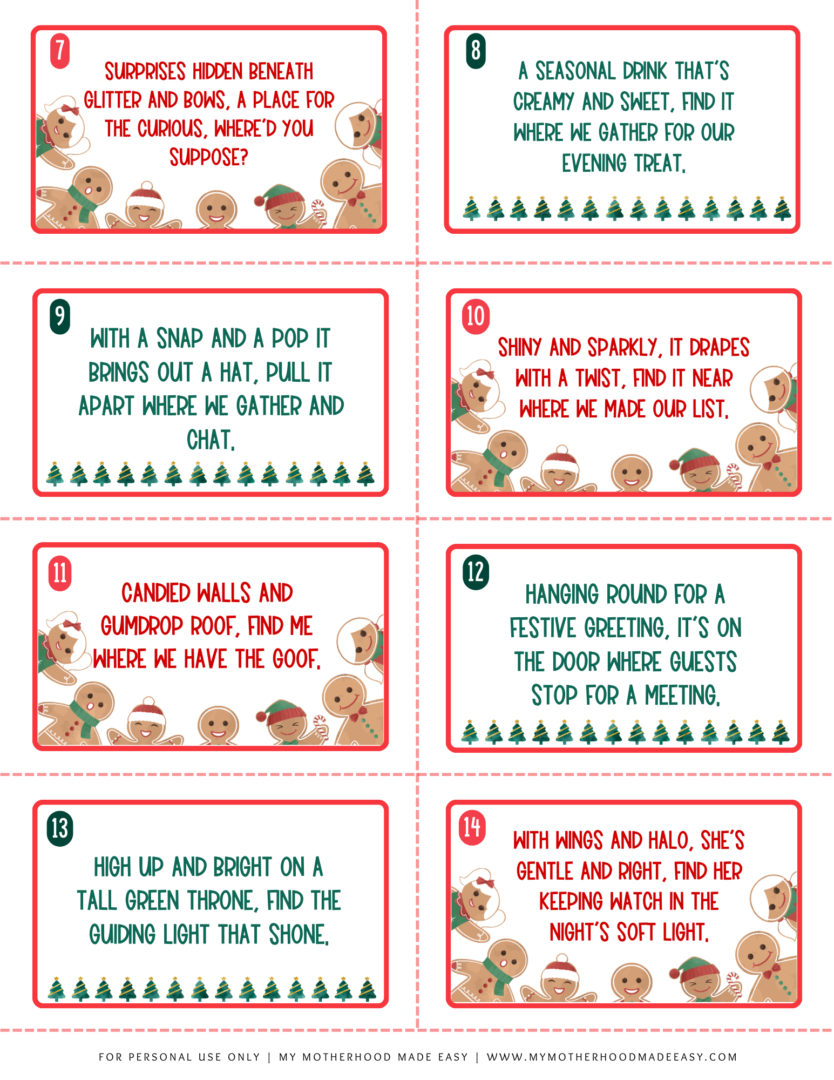 7

SURPRISES HIDDEN BENEATH GLITTER AND BOWS, A PLACE FOR THE CURIOUS, WHERE'D YOU SUPPOSE?

8

A SEASONAL DRINK THAT'S CREAMY AND SWEET, FIND IT WHERE WE GATHER FOR OUR EVENING TREAT.

9

WITH A SNAP AND A POP IT BRINGS OUT A HAT, PULL IT APART WHERE WE GATHER AND CHAT.

10

SHINY AND SPARKLY, IT DRAPES WITH A TWIST, FIND IT NEAR WHERE WE MADE OUR LIST.

11

CANDIED WALLS AND GUMDROP ROOF, FIND ME WHERE WE HAVE THE GOOF.

12

HANGING ROUND FOR A FESTIVE GREETING, IT'S ON THE DOOR WHERE GUESTS STOP FOR A MEETING.

13

HIGH UP AND BRIGHT ON A TALL GREEN THRONE, FIND THE GUIDING LIGHT THAT SHONE.

14

WITH WINGS AND HALO, SHE'S GENTLE AND RIGHT, FIND HER KEEPING WATCH IN THE NIGHT'S SOFT LIGHT.

FOR PERSONAL USE ONLY | MY MOTHERHOOD MADE EASY | WWW.MYMOTHERHOODMADEEASY.COM